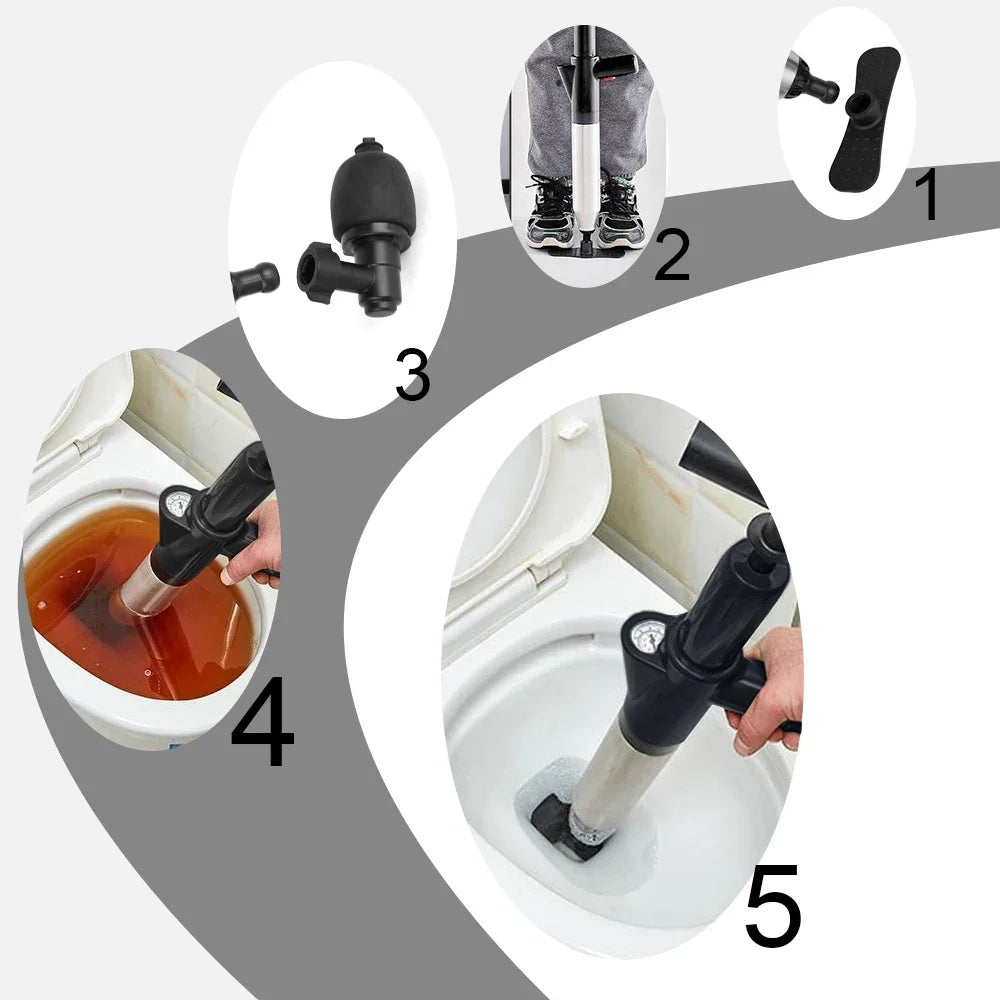 1

2

3

4

5